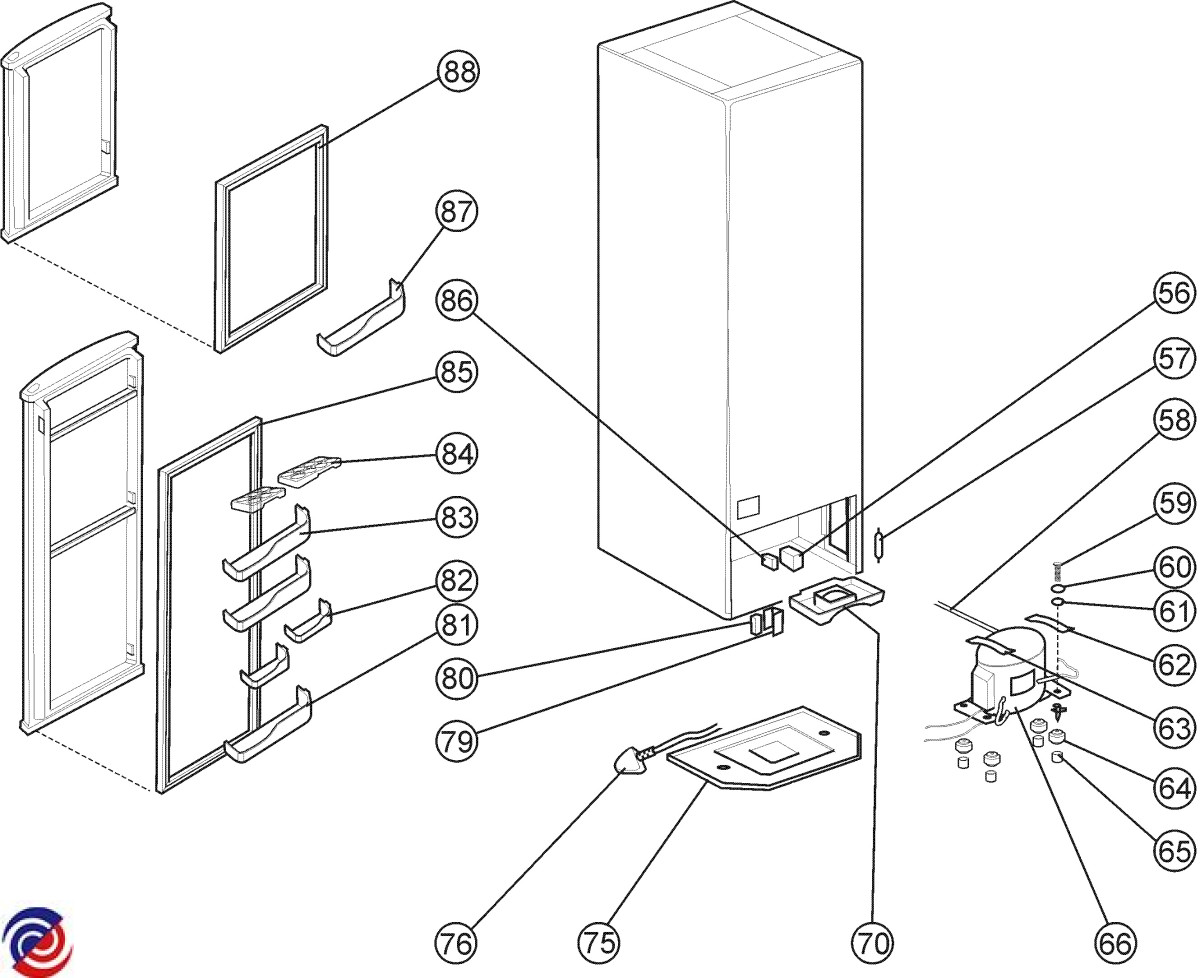 88
87
86
85
84
83
82
81
80
79
56
57
58
59
60
61
62
63
64
65
76
75
70
66